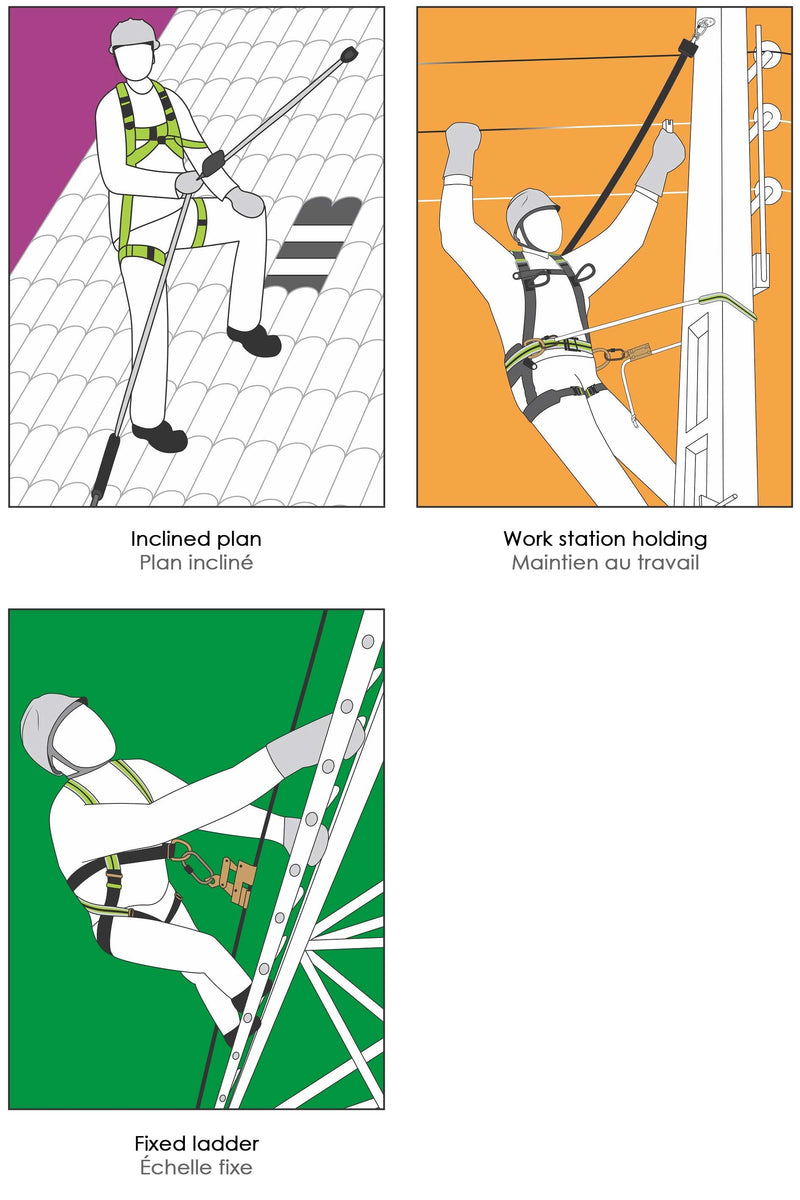 Inclined plan
Plan incliné

Work station holding
Maintien au travail

Fixed ladder
Échelle fixe