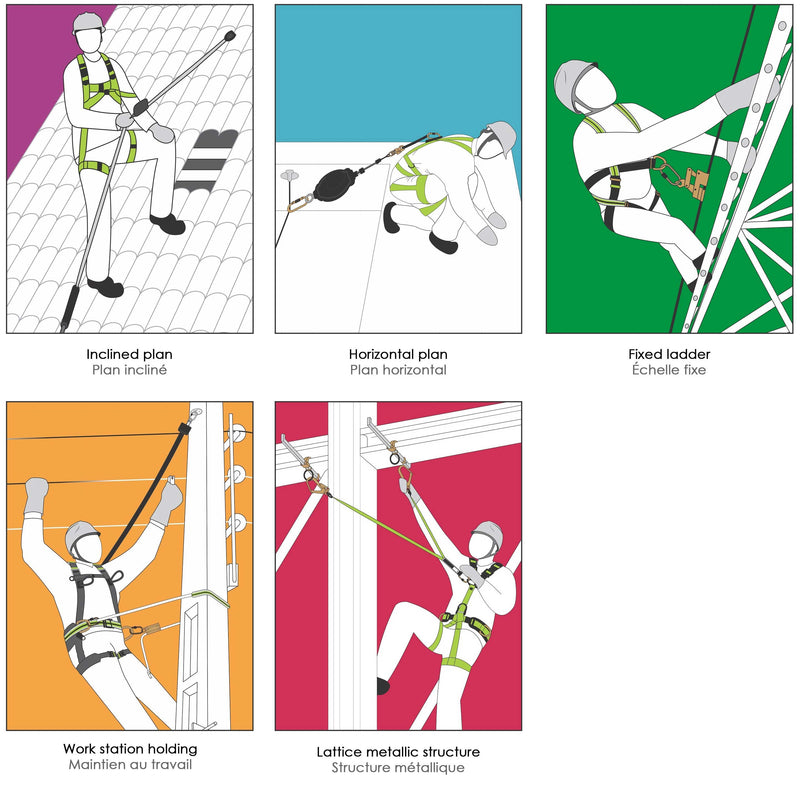 Inclined plan
Plan incliné

Horizontal plan
Plan horizontal

Fixed ladder
Échelle fixe

Work station holding
Maintien au travail

Lattice metallic structure
Structure métallique