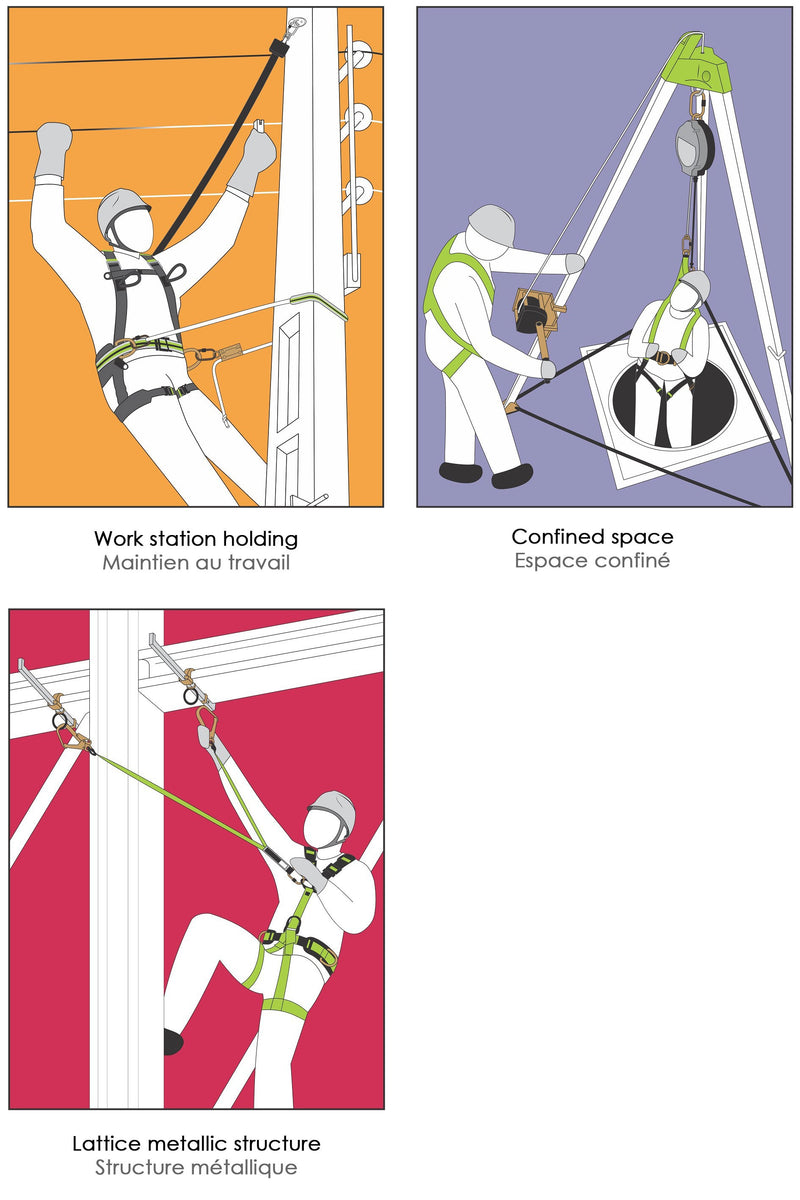 Work station holding
Maintien au travail

Confined space
Espace confiné

Lattice metallic structure
Structure métallique