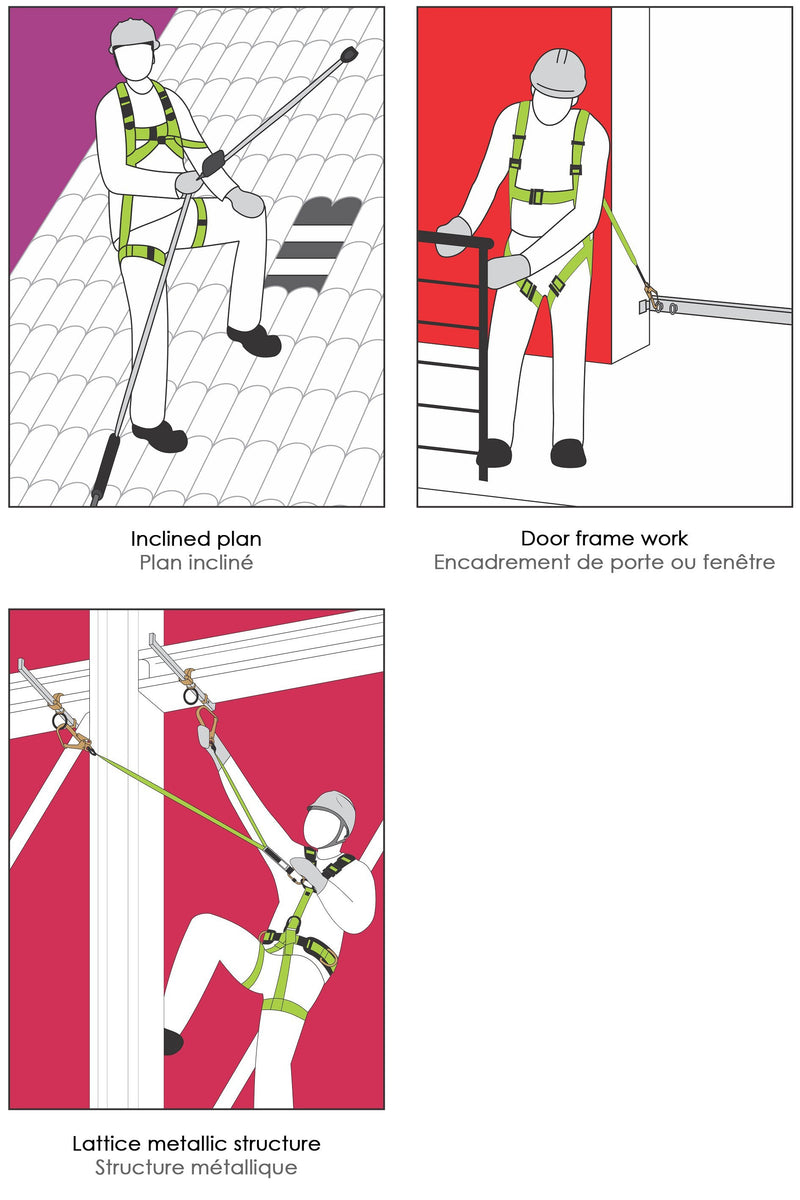 Inclined plan
Plan incliné

Door frame work
Encadrement de porte ou fenêtre

Lattice metallic structure
Structure métallique