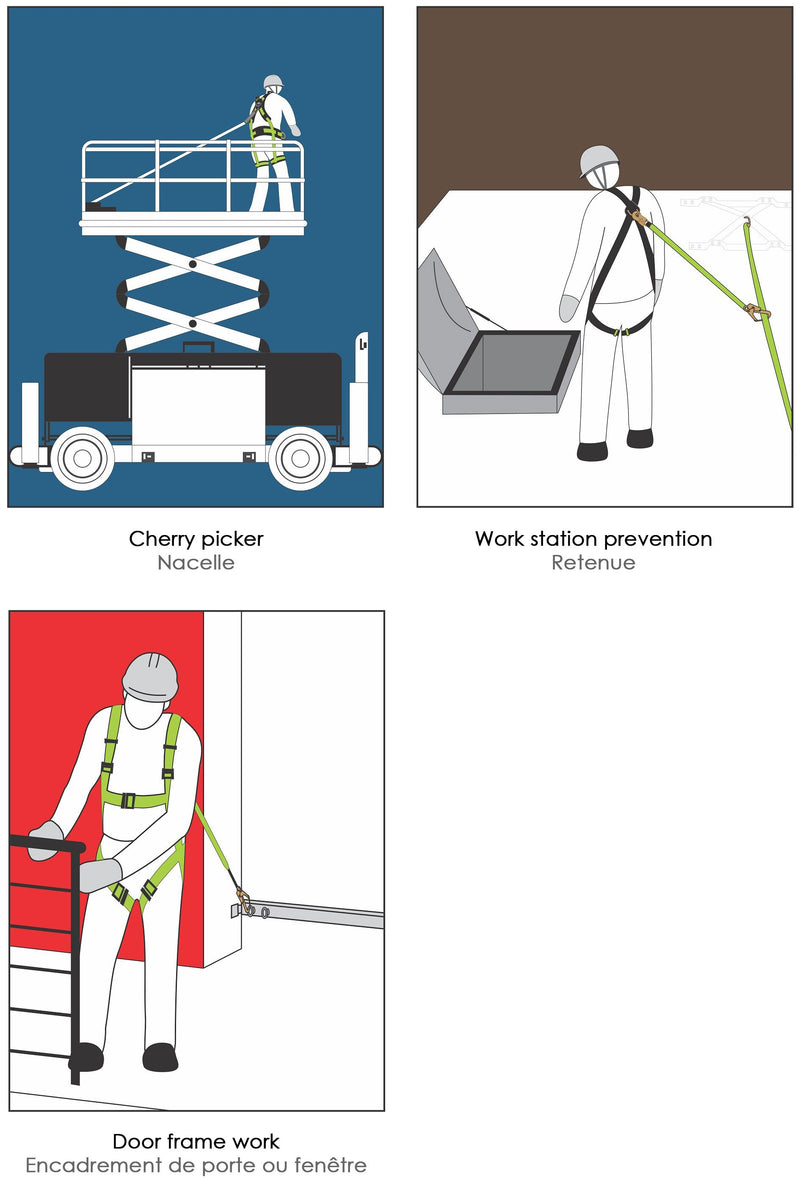 Cherry picker
Nacelle

Work station prevention
Retenue

Door frame work
Encadrement de porte ou fenêtre