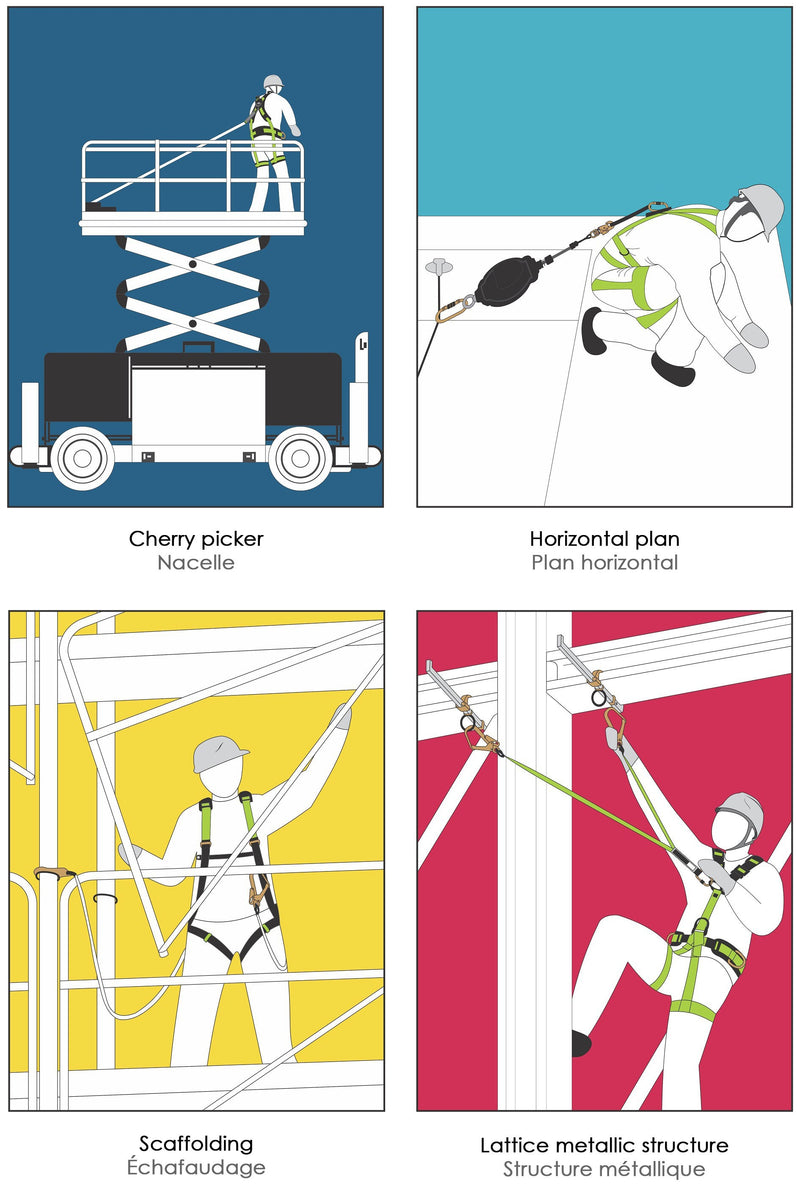 Cherry picker
Nacelle

Horizontal plan
Plan horizontal

Scaffolding
Échafaudage

Lattice metallic structure
Structure métallique