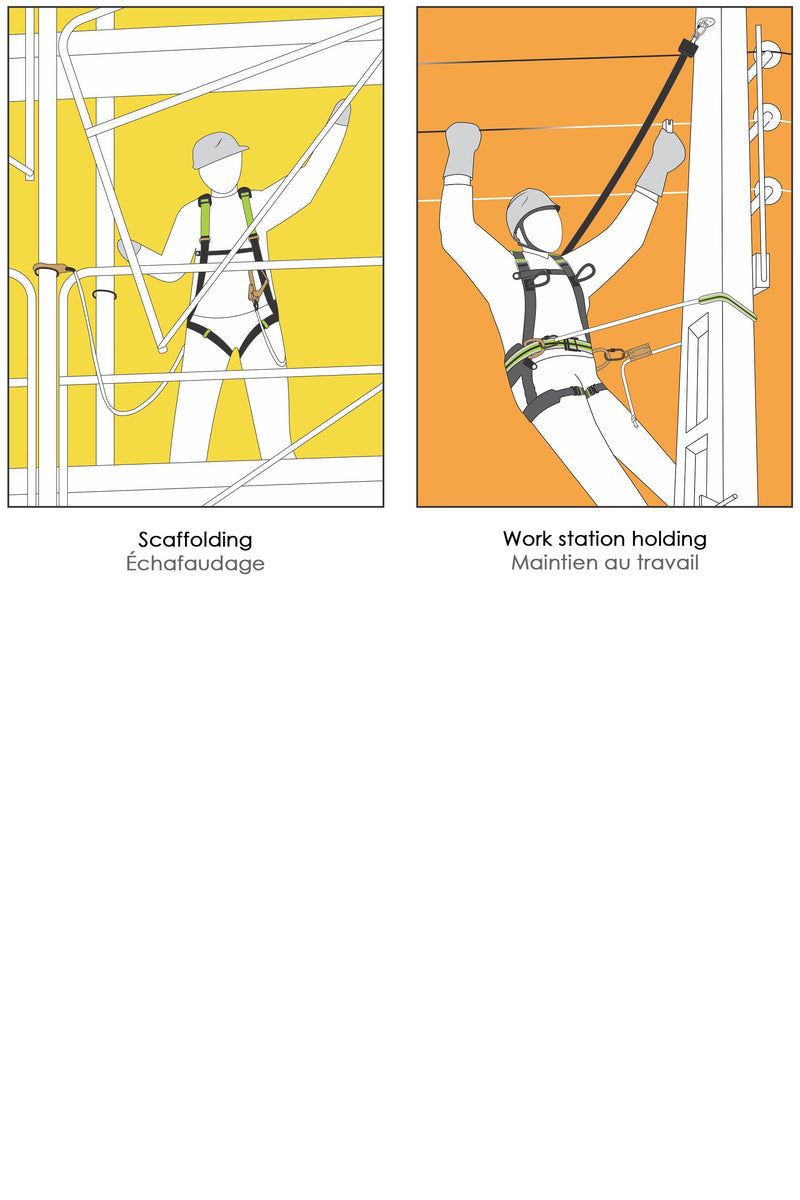 Scaffolding
Échafaudage

Work station holding
Maintien au travail