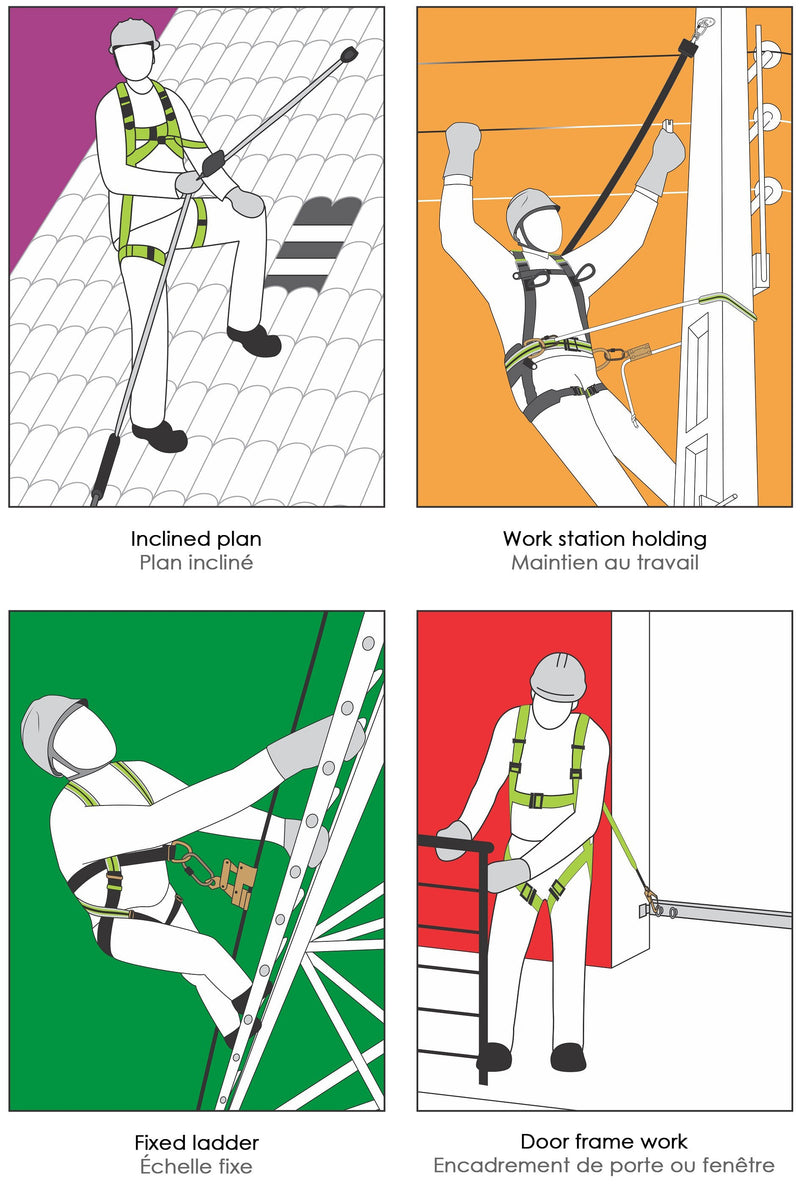 Inclined plan
Plan incliné

Work station holding
Maintien au travail

Fixed ladder
Échelle fixe

Door frame work
Encadrement de porte ou fenêtre