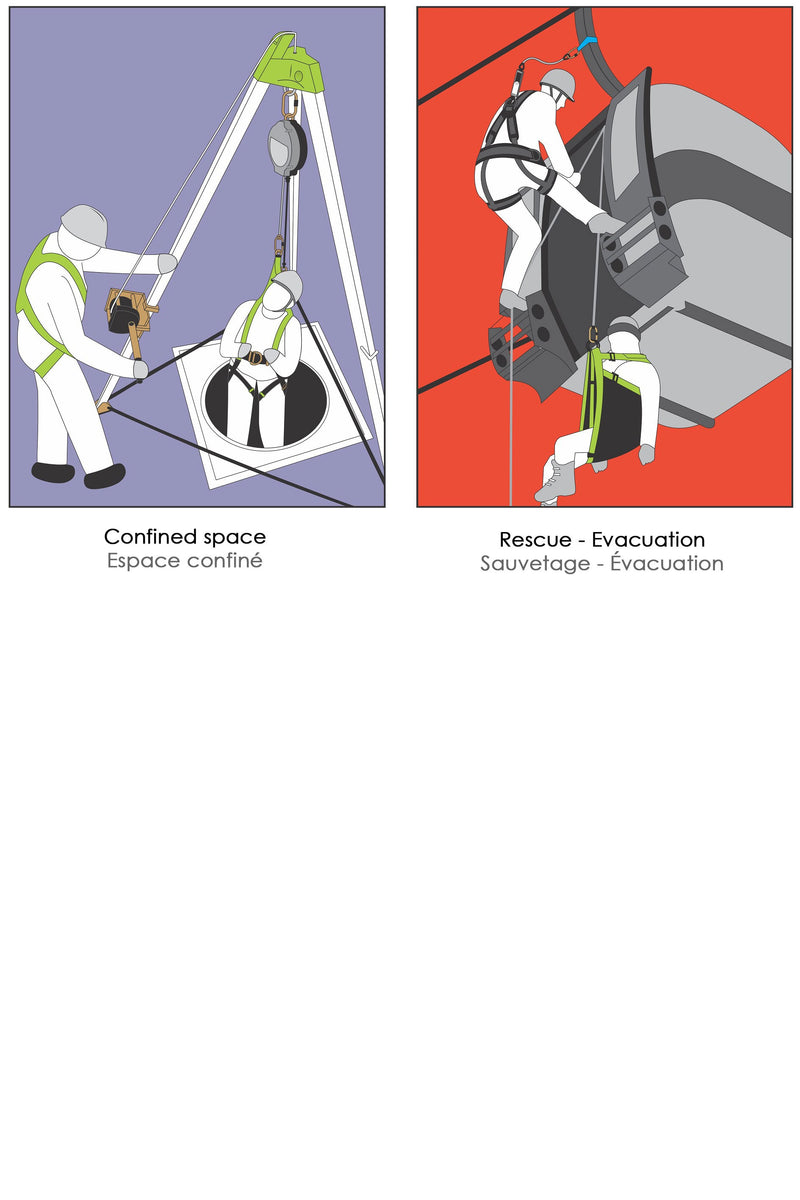 Confined space
Espace confiné

Rescue - Evacuation
Sauvetage - Évacuation